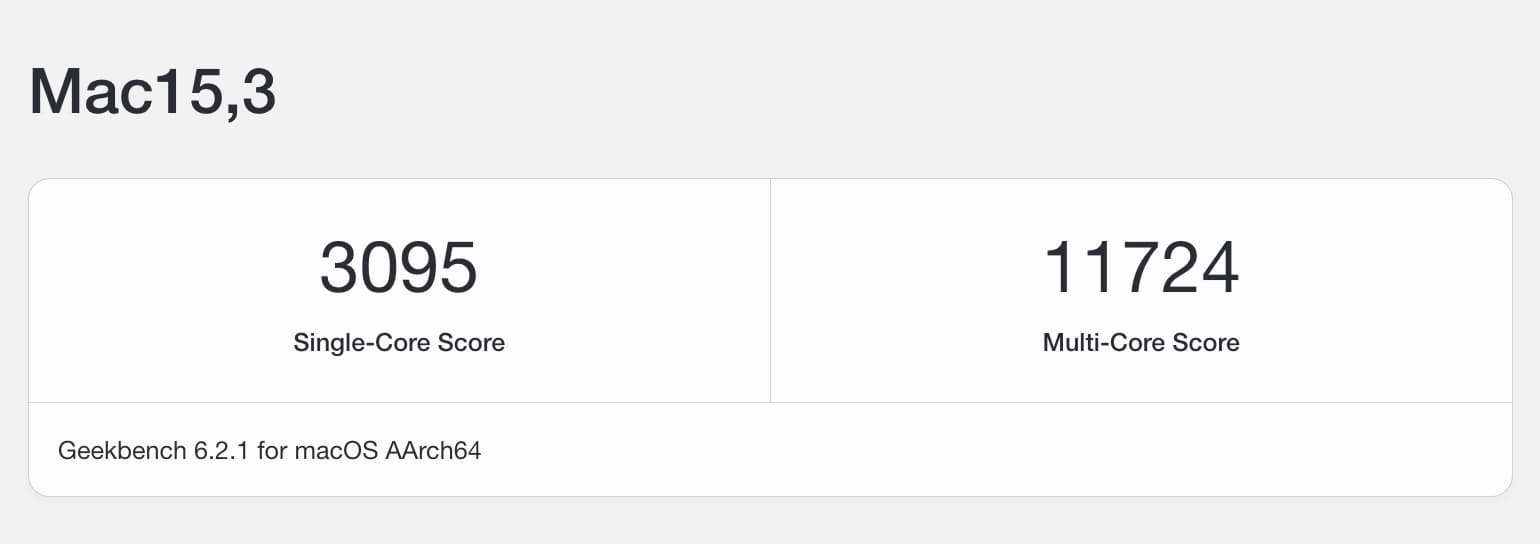 Mac15,3

3095

Single-Core Score

11724

Multi-Core Score

Geekbench 6.2.1 for macOS AArch64